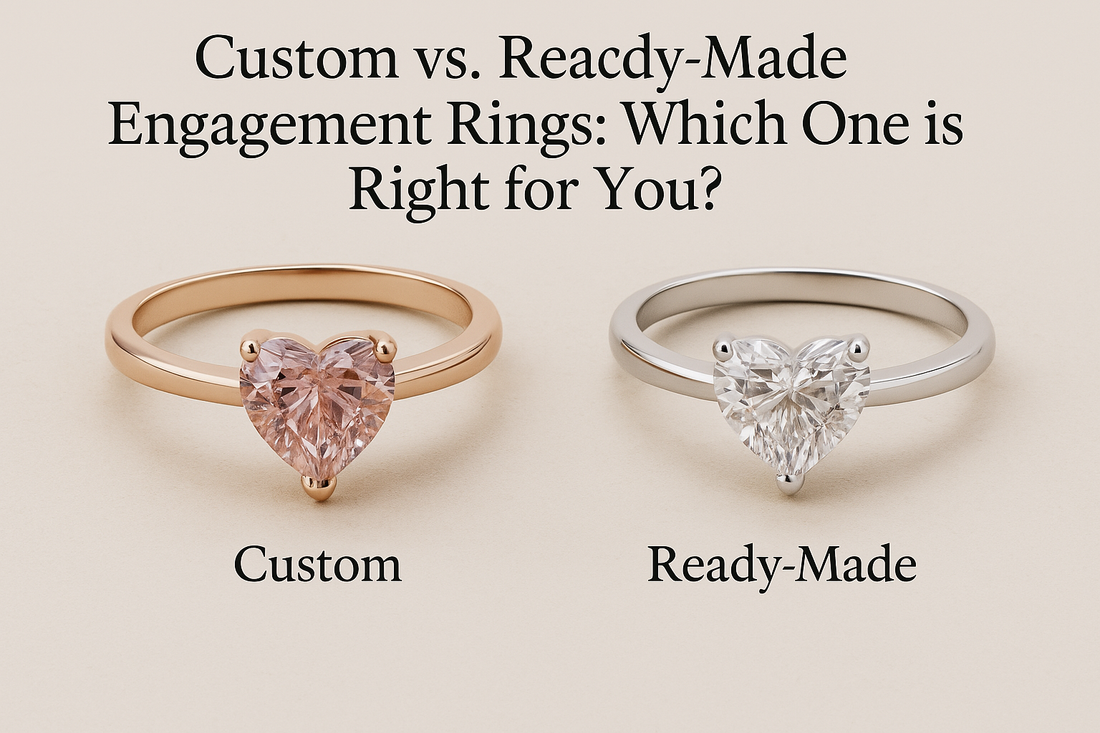 Custom vs. Reacdy-Made Engagement Rings: Which One is Right for You?

Custom

Ready-Made